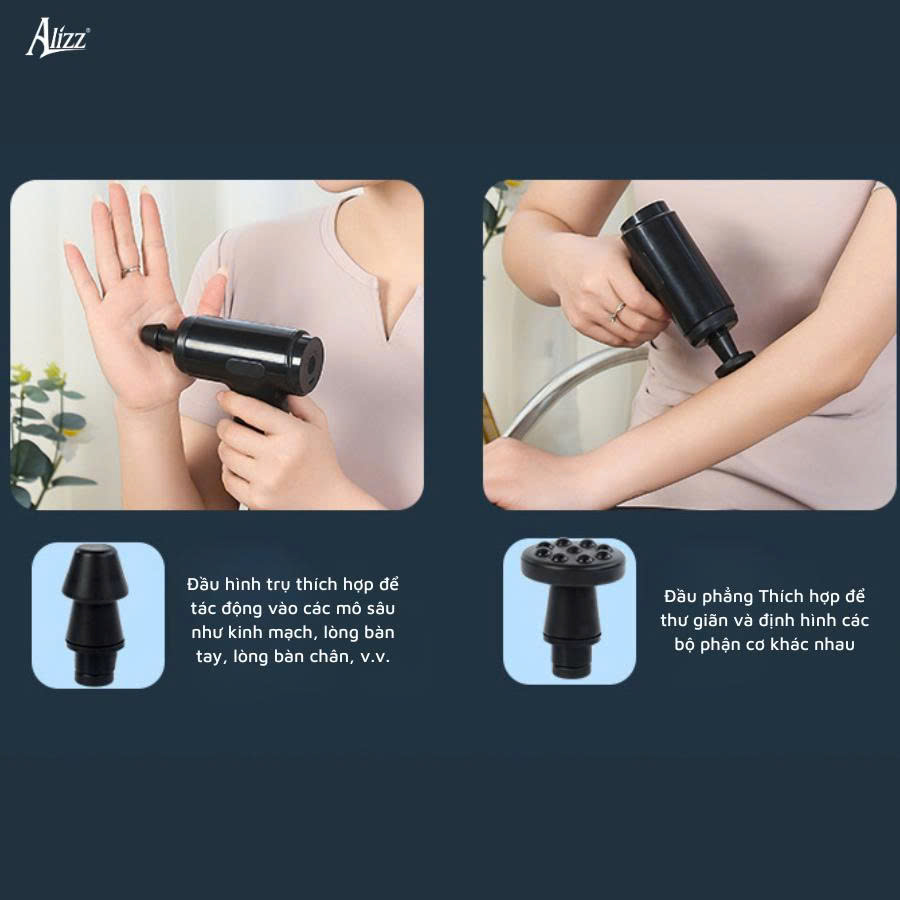 Alizz

Đầu hình trụ thích hợp để tác động vào các mô sâu như kinh mạch, lòng bàn tay, lòng bàn chân, v.v.

Đầu phẳng Thích hợp để thư giãn và định hình các bộ phận cơ khác nhau