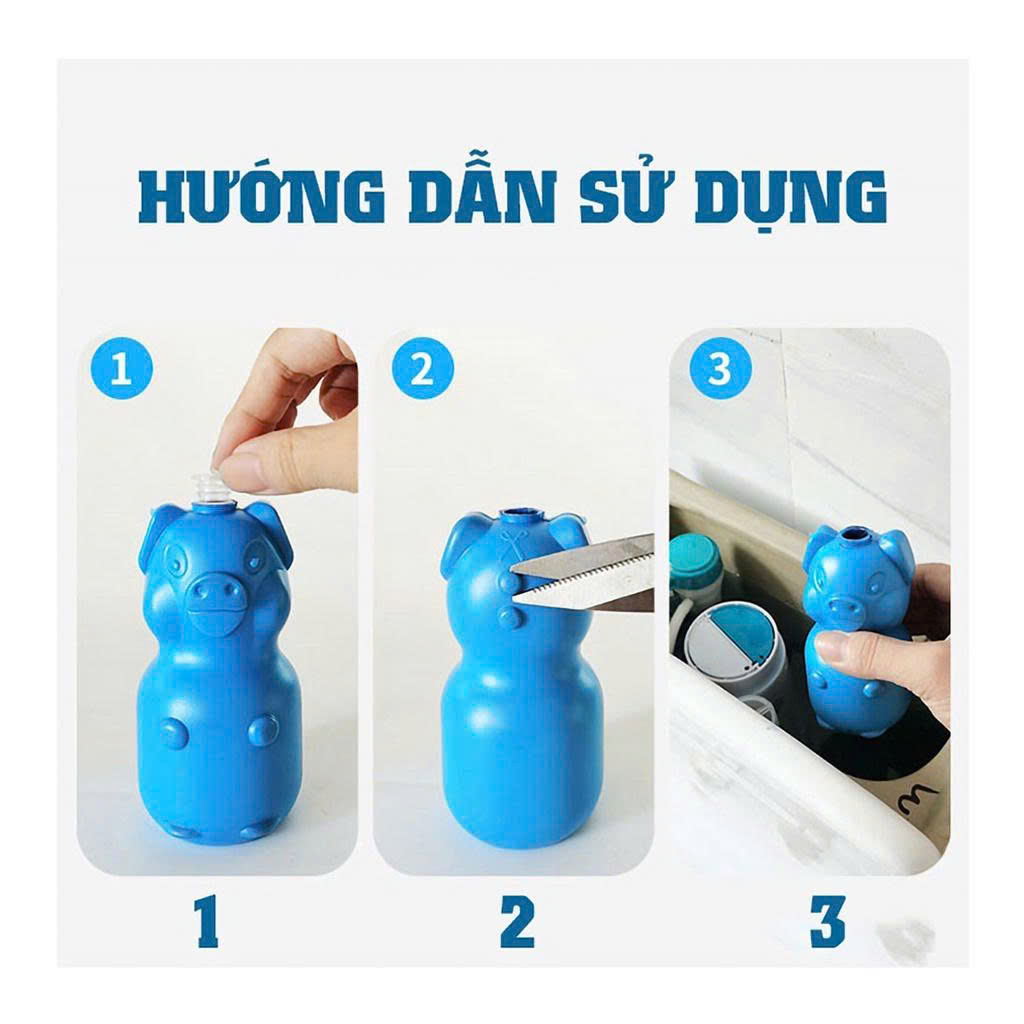 HƯỚNG DẪN SỬ DỤNG

1

2

3

1

2

3