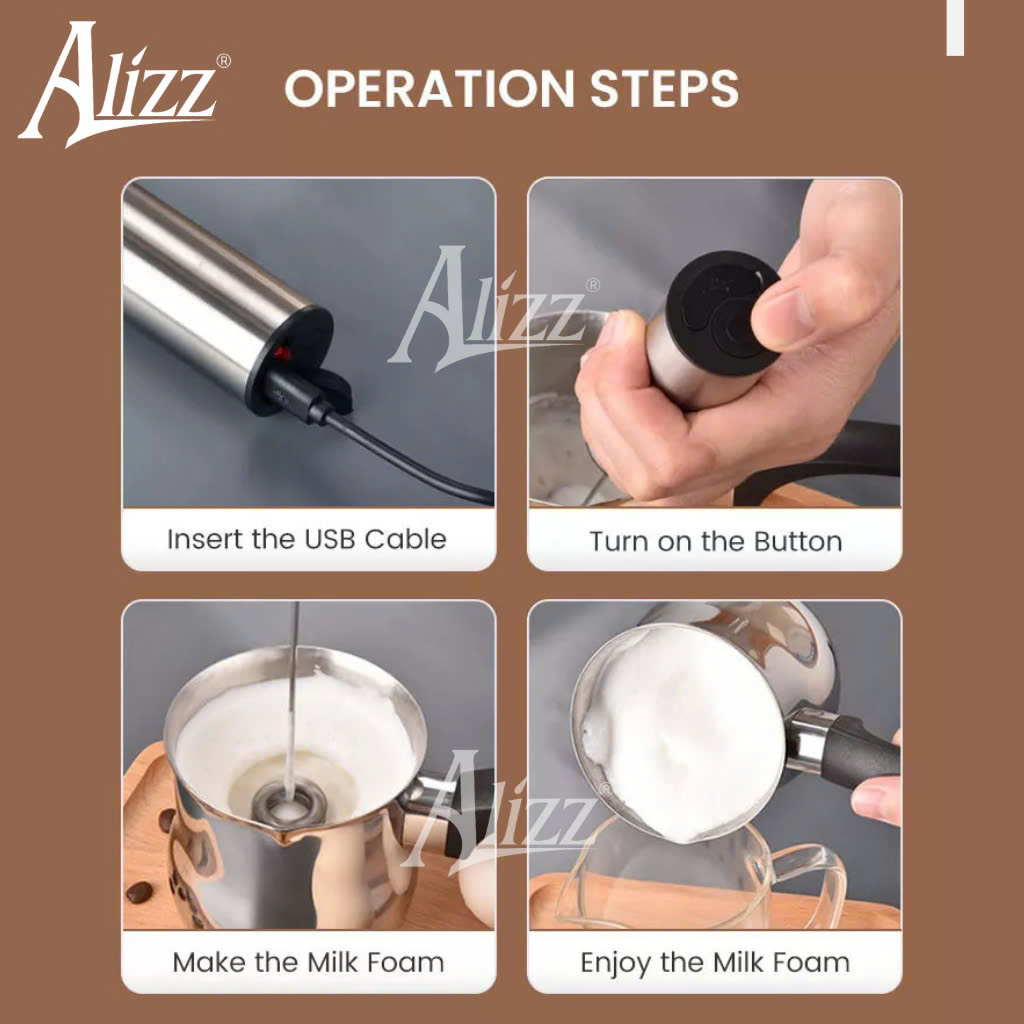 Alizz®

OPERATION STEPS

Alizz®

Insert the USB Cable

Turn on the Button

Alizz®

Make the Milk Foam

Enjoy the Milk Foam