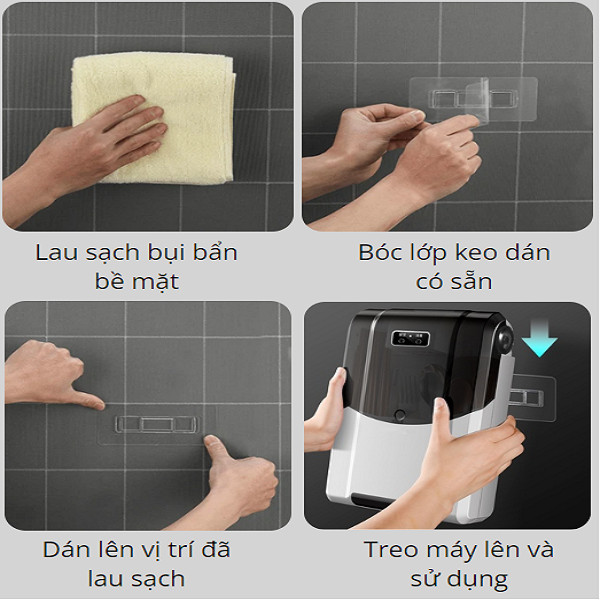 Lau sạch bụi bẩn bề mặt

Bóc lớp keo dán có sẵn

Dán lên vị trí đã lau sạch

Treo máy lên và sử dụng